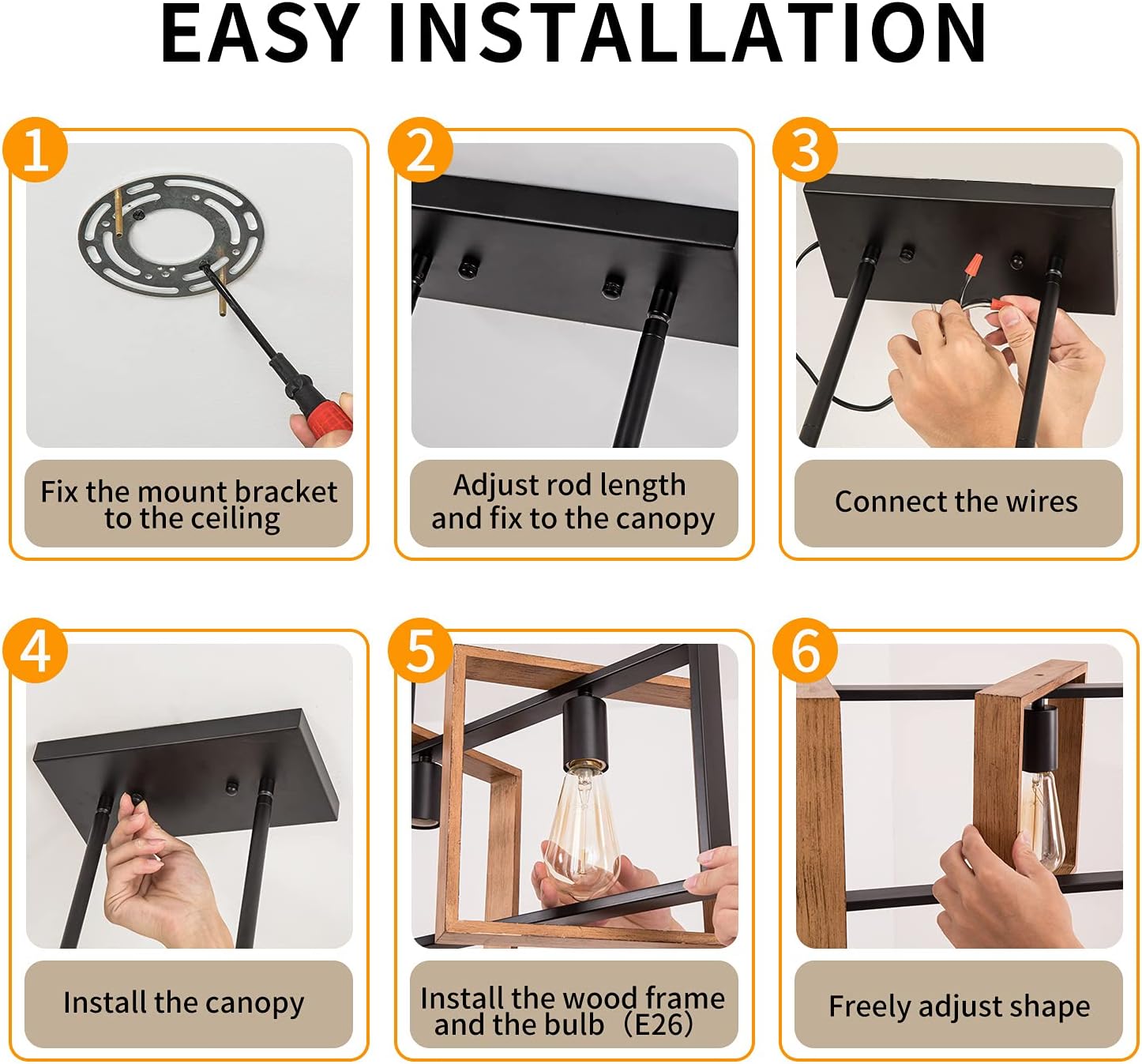 EASY INSTALLATION

1

Fix the mount bracket to the ceiling

2

Adjust rod length and fix to the canopy

3

Connect the wires

4

Install the canopy

5

Install the wood frame and the bulb（E26）

6

Freely adjust shape