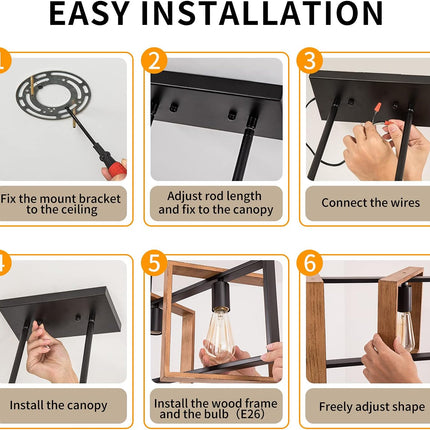 EASY INSTALLATION

1
Fix the mount bracket to the ceiling

2
Adjust rod length and fix to the canopy

3
Connect the wires

4
Install the canopy

5
Install the wood frame and the bulb（E26)

6
Freely adjust shape