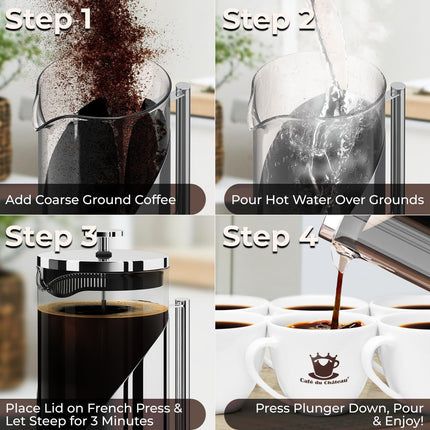 Step 1

Add Coarse Ground Coffee

Step 2

Pour Hot Water Over Grounds

Step 3

Place Lid on French Press & Let Steep for 3 Minutes

Step 4

Café du Château

Press Plunger Down, Pour & Enjoy!