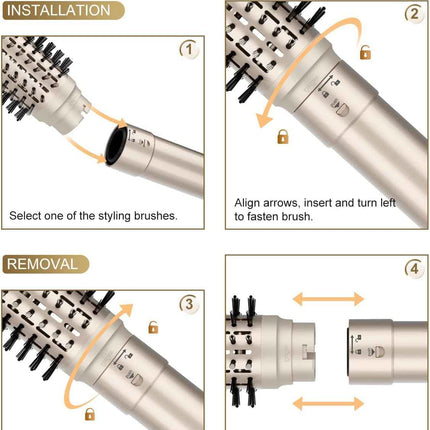 INSTALLATION

1

Select one of the styling brushes.

2

Align arrows, insert and turn left to fasten brush.

REMOVAL

3

4