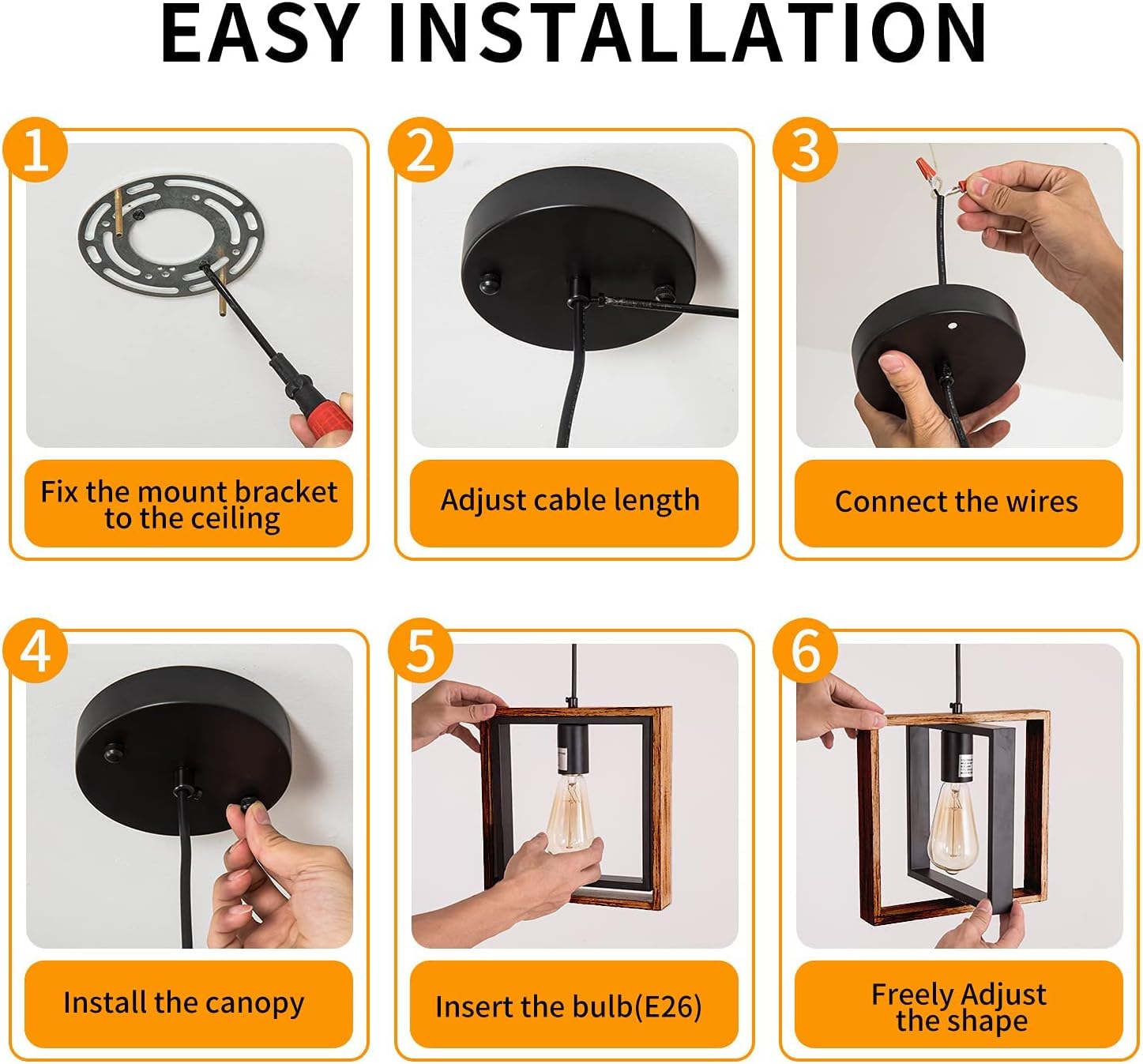 EASY INSTALLATION

1
Fix the mount bracket to the ceiling

2
Adjust cable length

3
Connect the wires

4
Install the canopy

5
Insert the bulb(E26)

6
Freely Adjust the shape