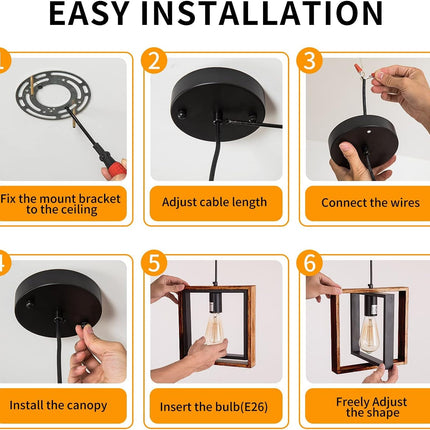 EASY INSTALLATION

1
Fix the mount bracket to the ceiling

2
Adjust cable length

3
Connect the wires

4
Install the canopy

5
Insert the bulb(E26)

6
Freely Adjust the shape