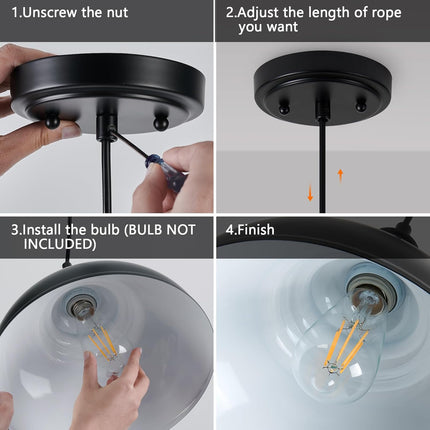 1.Unscrew the nut

2.Adjust the length of rope you want

3.Install the bulb (BULB NOT INCLUDED)

4.Finish