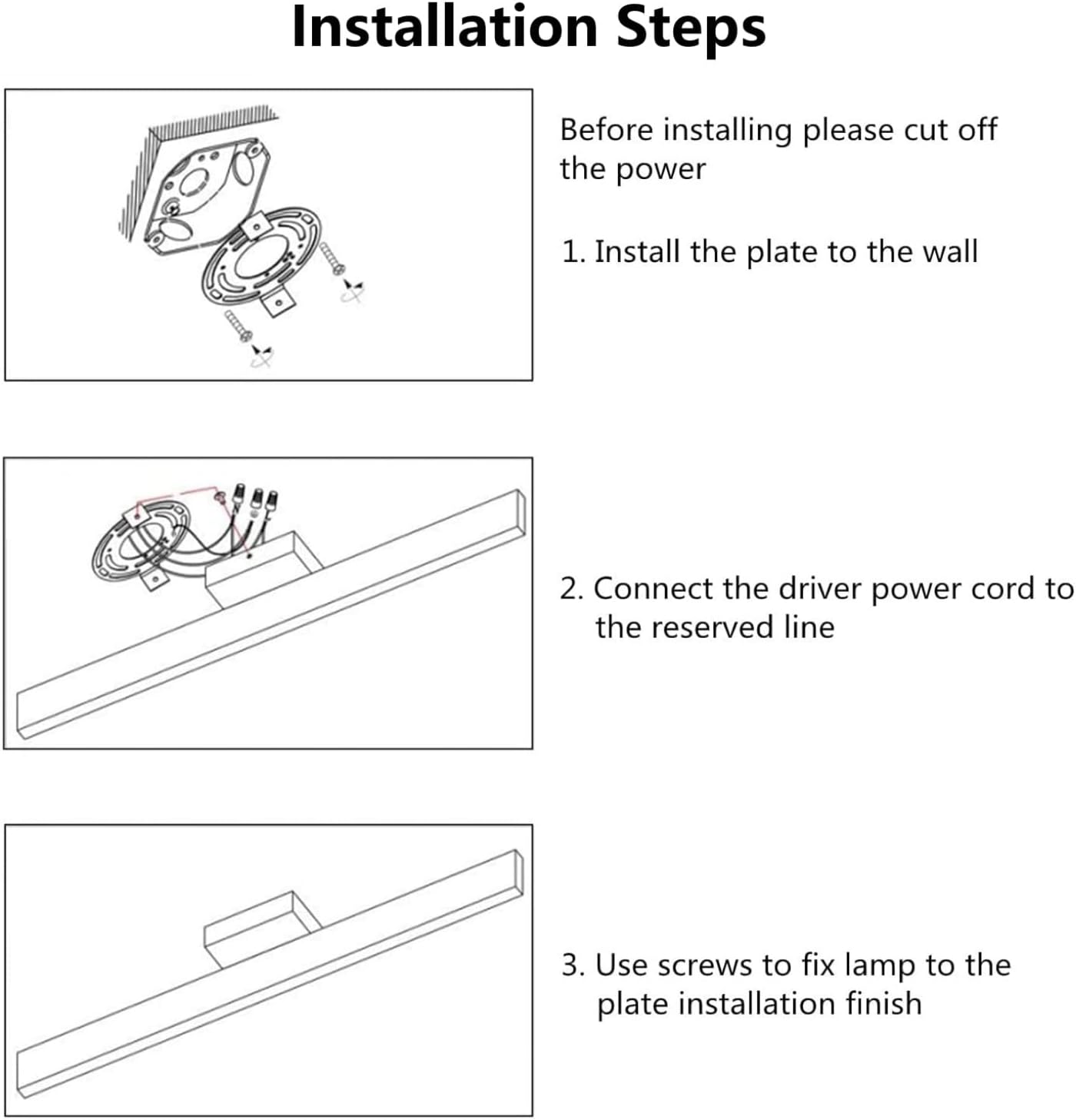 Installation Steps

Before installing please cut off the power

1. Install the plate to the wall

2. Connect the driver power cord to the reserved line

3. Use screws to fix lamp to the plate installation finish