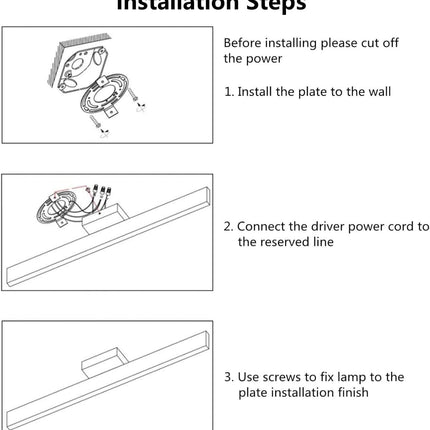 Installation Steps

Before installing please cut off the power

1. Install the plate to the wall

2. Connect the driver power cord to the reserved line

3. Use screws to fix lamp to the plate installation finish