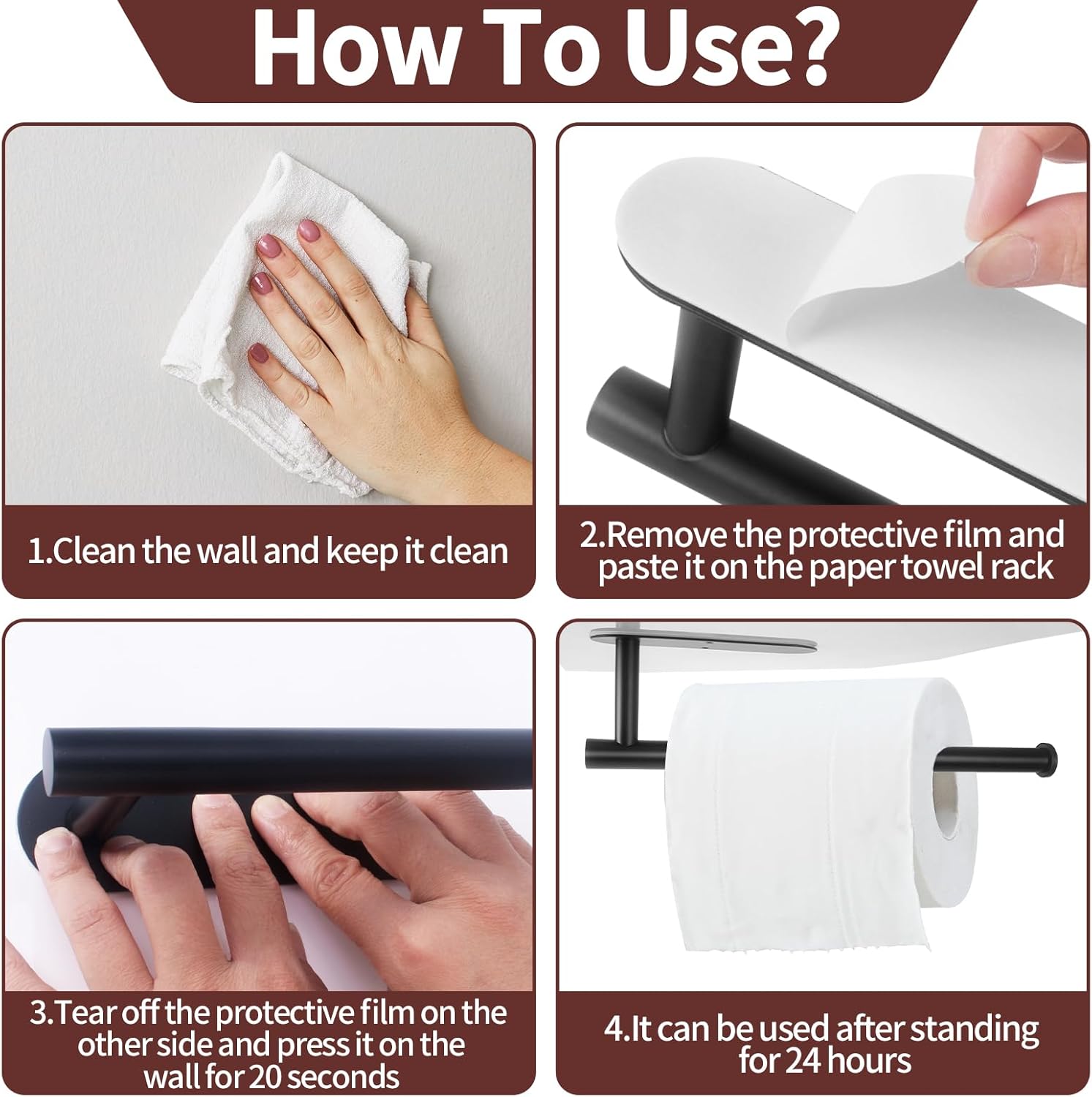 How To Use?

1.Clean the wall and keep it clean

2.Remove the protective film and paste it on the paper towel rack

3.Tear off the protective film on the other side and press it on the wall for 20 seconds

4.It can be used after standing for 24 hours