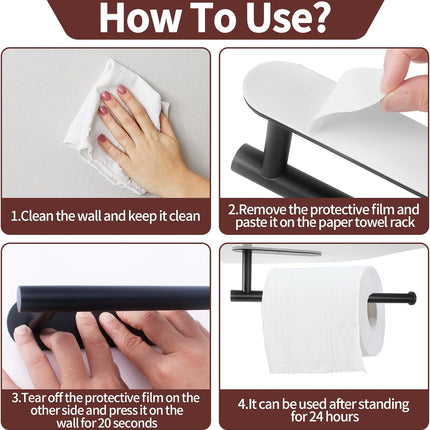 How To Use?

1.Clean the wall and keep it clean

2.Remove the protective film and paste it on the paper towel rack

3.Tear off the protective film on the other side and press it on the wall for 20 seconds

4.It can be used after standing for 24 hours