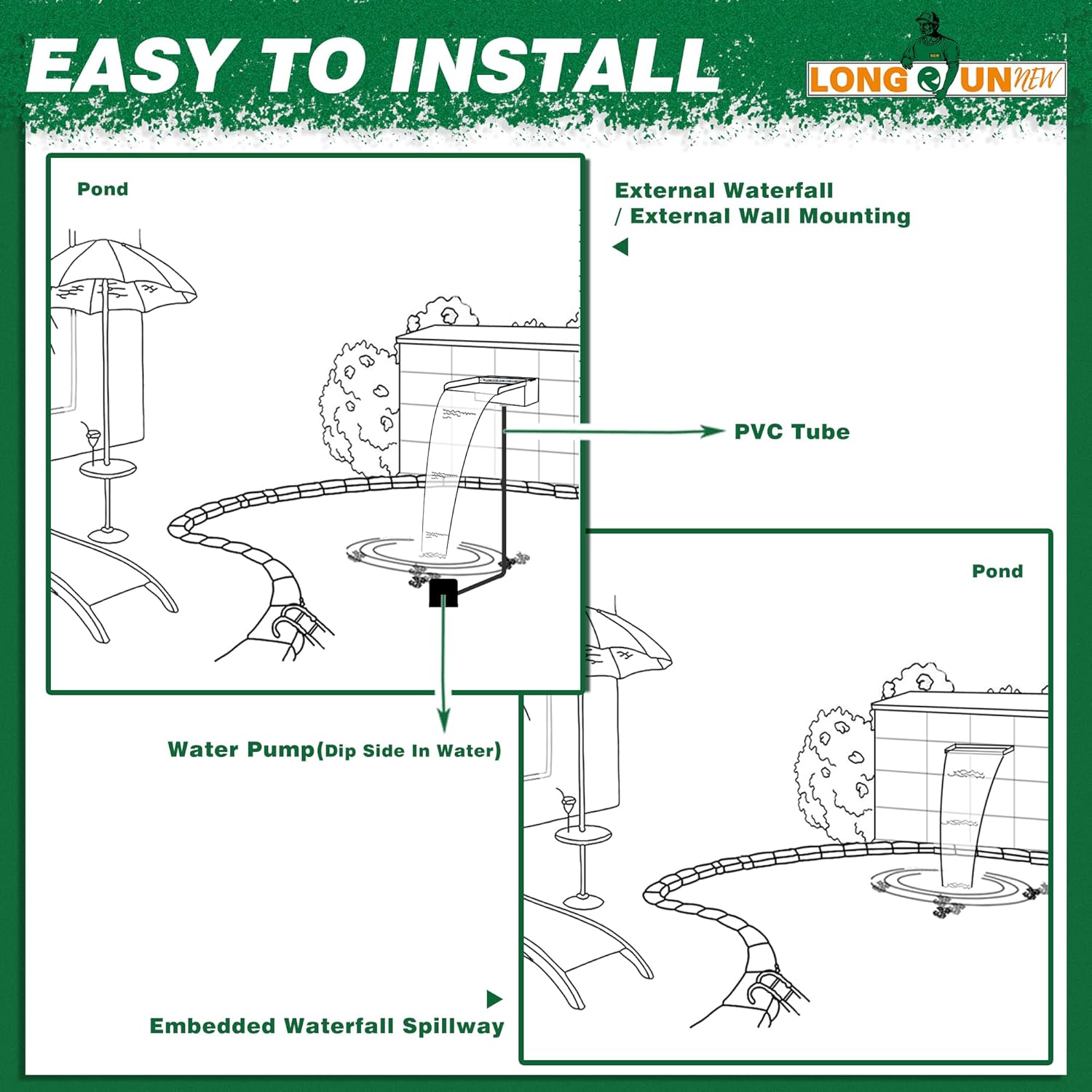 EASY TO INSTALL

LONG RUN NEW

Pond

External Waterfall
/ External Wall Mounting

PVC Tube

Water Pump(Dip Side In Water)

Pond

Embedded Waterfall Spillway