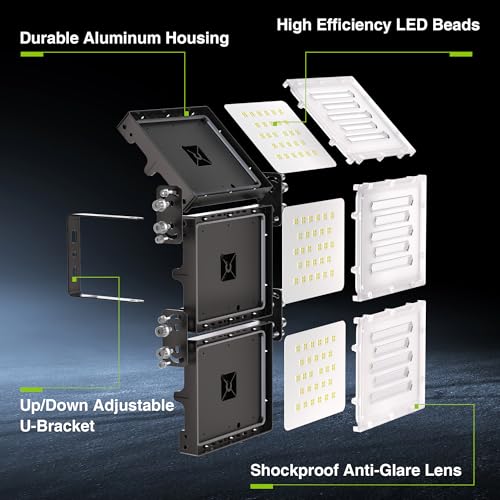 Durable Aluminum Housing

High Efficiency LED Beads

Up/Down Adjustable U-Bracket

Shockproof Anti-Glare Lens