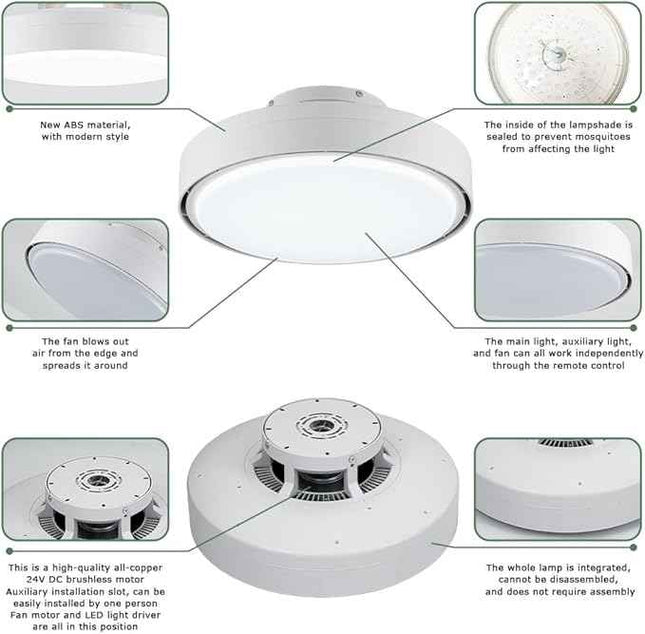 New ABS material, with modern style

The inside of the lampshade is sealed to prevent mosquitoes from affecting the light

The fan blows out air from the edge and spreads it around

The main light, auxiliary light, and fan can all work independently through the remote control

This is a high-quality all-copper 24V DC brushless motor
Auxiliary installation slot, can be easily installed by one person
Fan motor and LED light driver are all in this position

The whole lamp is integrated, cannot be disassembled, and does not require assembly